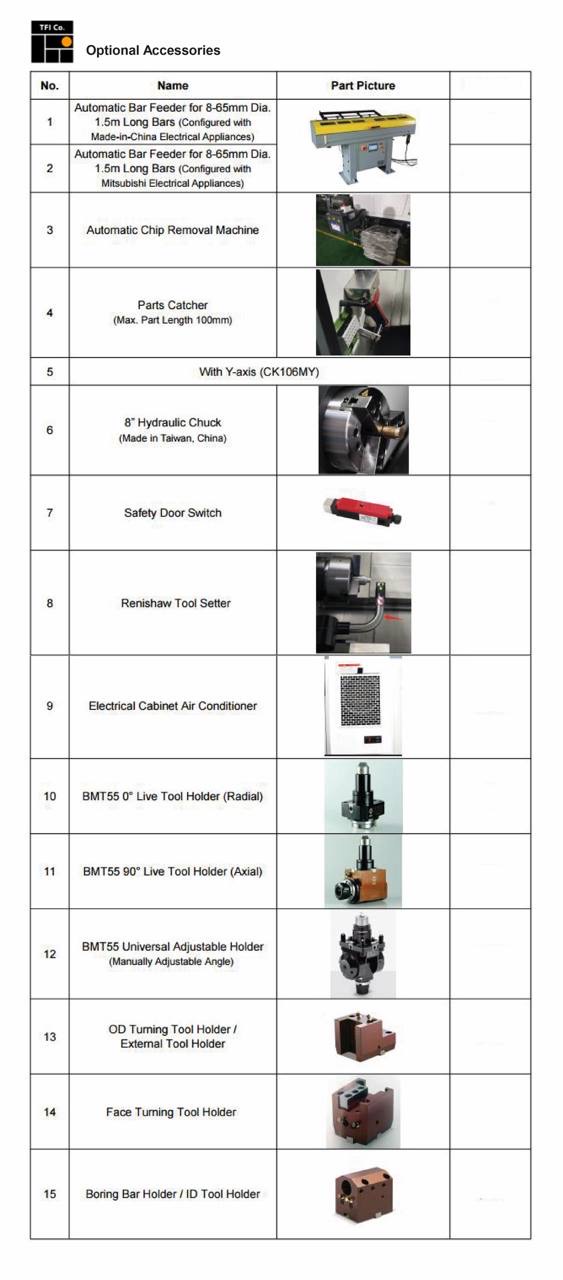 TFI Co.

Optional Accessories

| No. | Name | Part Picture | |
|---|---|---|---|
| 1 | Automatic Bar Feeder for 8-65mm Dia. 1.5m Long Bars (Configured with Made-in-China Electrical Appliances) | | |
| 2 | Automatic Bar Feeder for 8-65mm Dia. 1.5m Long Bars (Configured with Mitsubishi Electrical Appliances) | | |
| 3 | Automatic Chip Removal Machine | | |
| 4 | Parts Catcher (Max. Part Length 100mm) | | |
| 5 | With Y-axis (CK106MY) | | |
| 6 | 8" Hydraulic Chuck (Made in Taiwan, China) | | |
| 7 | Safety Door Switch | | |
| 8 | Renishaw Tool Setter | | |
| 9 | Electrical Cabinet Air Conditioner | | |
| 10 | BMT55 0° Live Tool Holder (Radial) | | |
| 11 | BMT55 90° Live Tool Holder (Axial) | | |
| 12 | BMT55 Universal Adjustable Holder (Manually Adjustable Angle) | | |
| 13 | OD Turning Tool Holder / External Tool Holder | | |
| 14 | Face Turning Tool Holder | | |
| 15 | Boring Bar Holder / ID Tool Holder | | |